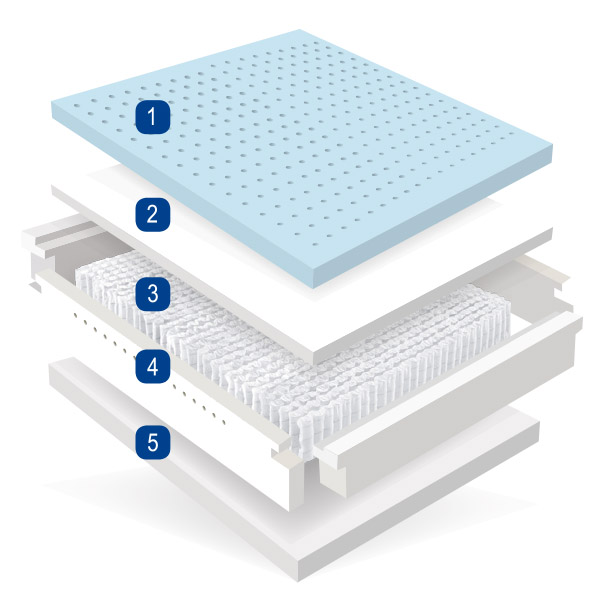 1
2
3
4
5